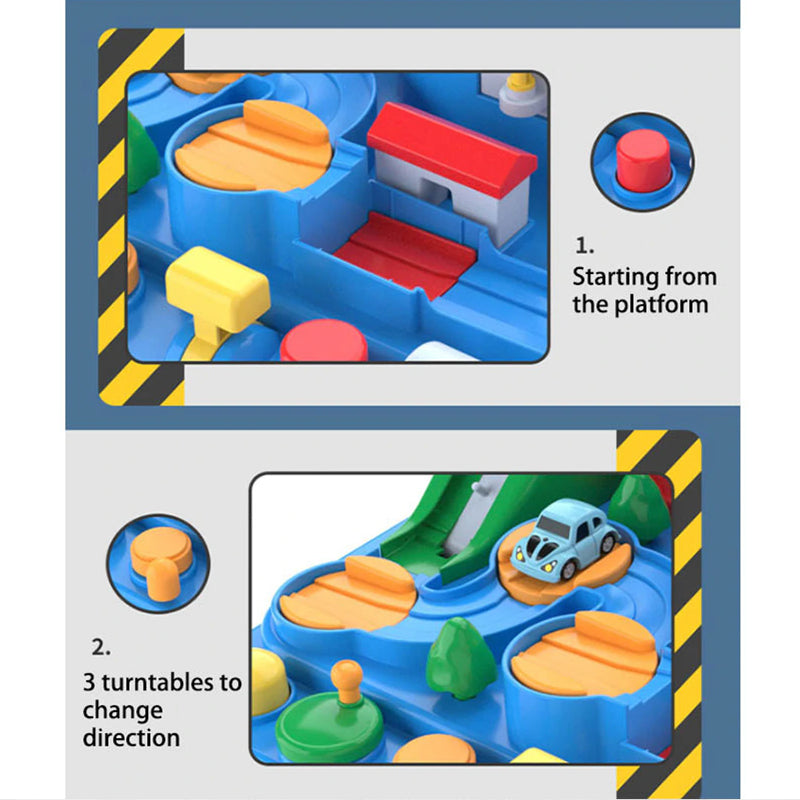 1.
Starting from the platform

2.
3 turntables to change direction