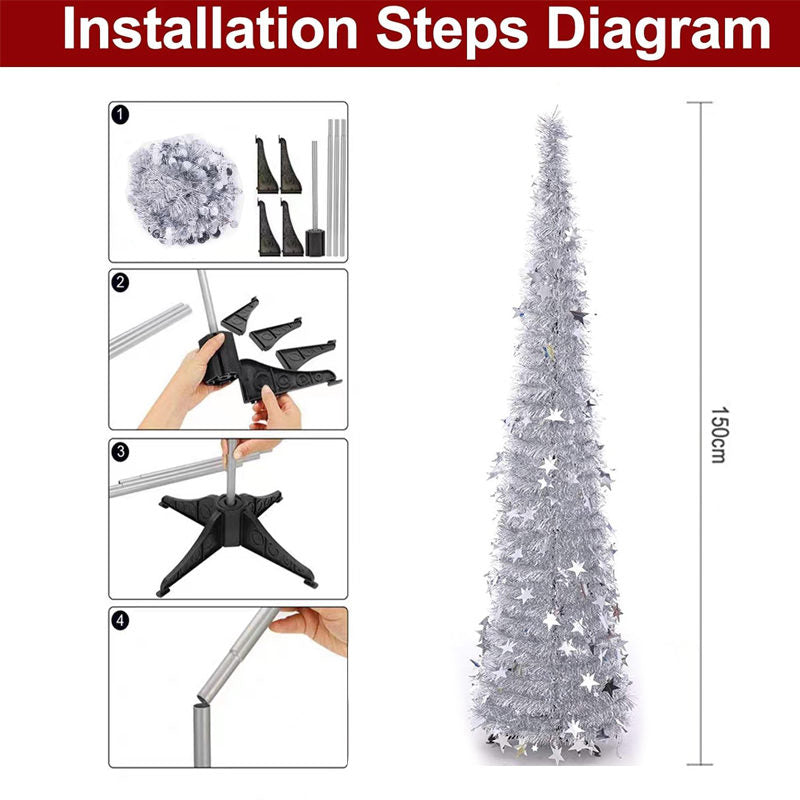 Installation Steps Diagram

1

2

3

4

150cm