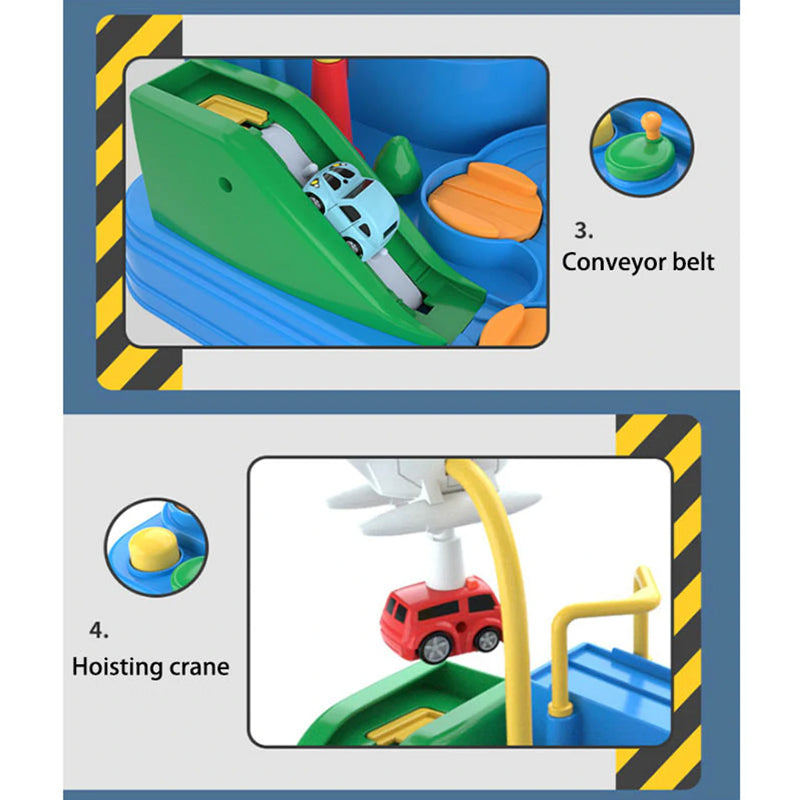 3.
Conveyor belt

4.
Hoisting crane