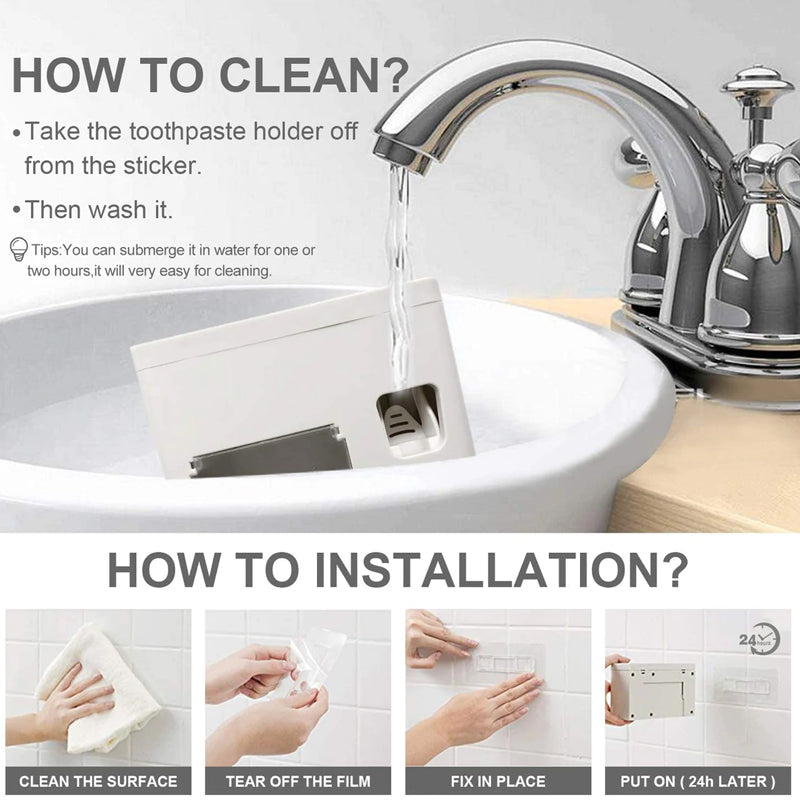 HOW TO CLEAN?

• Take the toothpaste holder off from the sticker.

• Then wash it.

Tips:You can submerge it in water for one or two hours,it will very easy for cleaning.

HOW TO INSTALLATION?

24 hours

CLEAN THE SURFACE

TEAR OFF THE FILM

FIX IN PLACE

PUT ON ( 24h LATER )