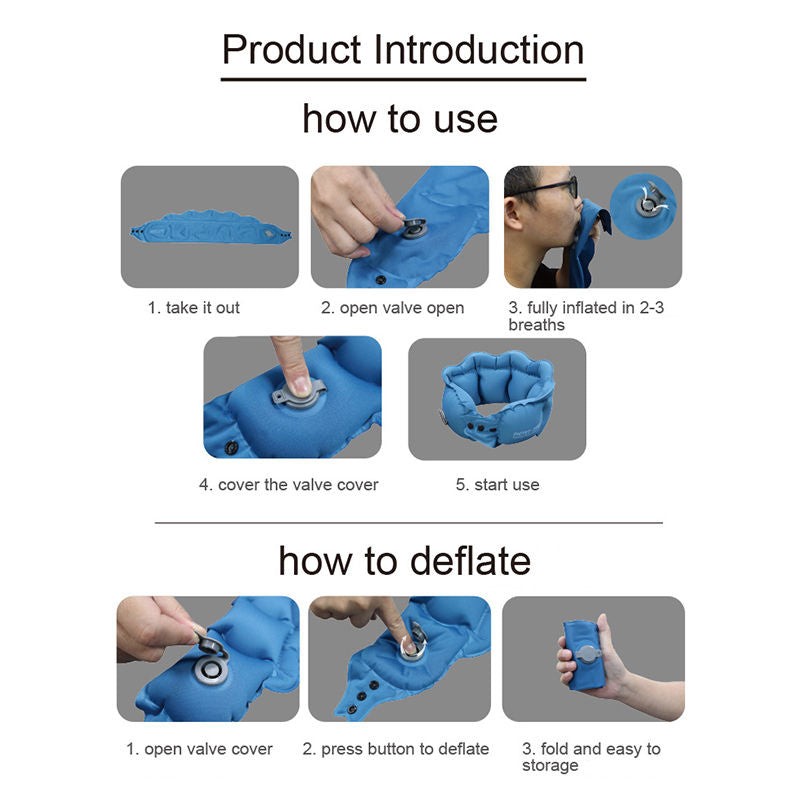 Product Introduction

how to use

1. take it out

2. open valve open

3. fully inflated in 2-3 breaths

4. cover the valve cover

5. start use

how to deflate

1. open valve cover

2. press button to deflate

3. fold and easy to storage