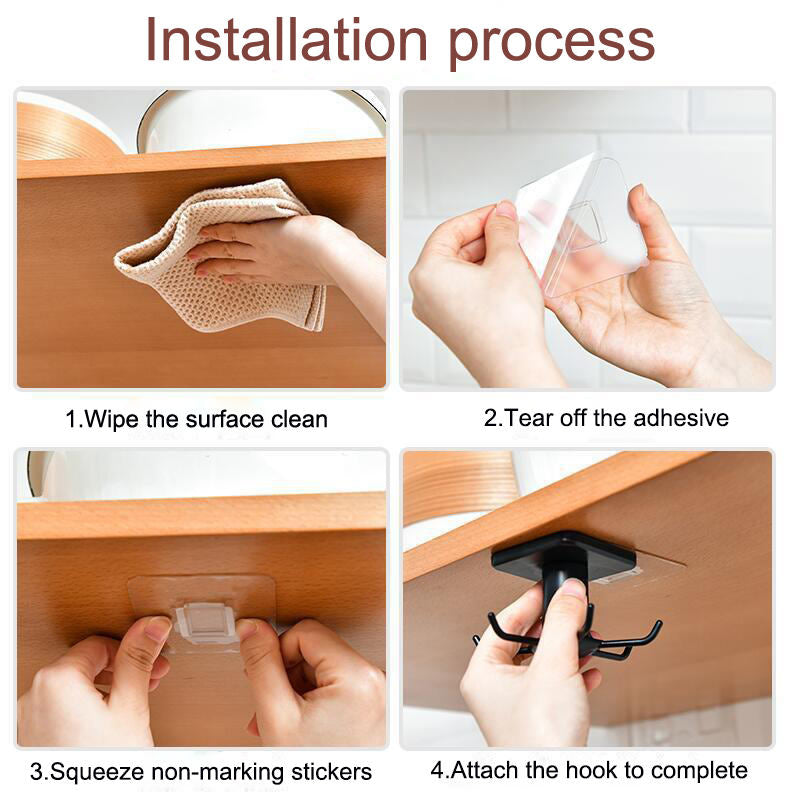 Installation process

1.Wipe the surface clean

2.Tear off the adhesive

3.Squeeze non-marking stickers

4.Attach the hook to complete