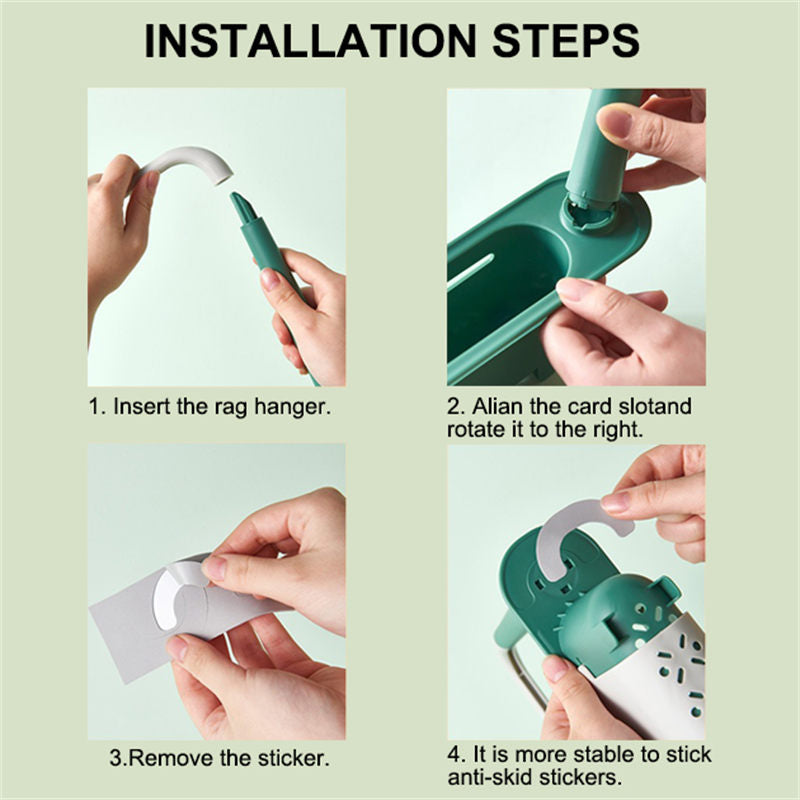 INSTALLATION STEPS

1. Insert the rag hanger.

2. Alian the card slotand rotate it to the right.

3.Remove the sticker.

4. It is more stable to stick anti-skid stickers.