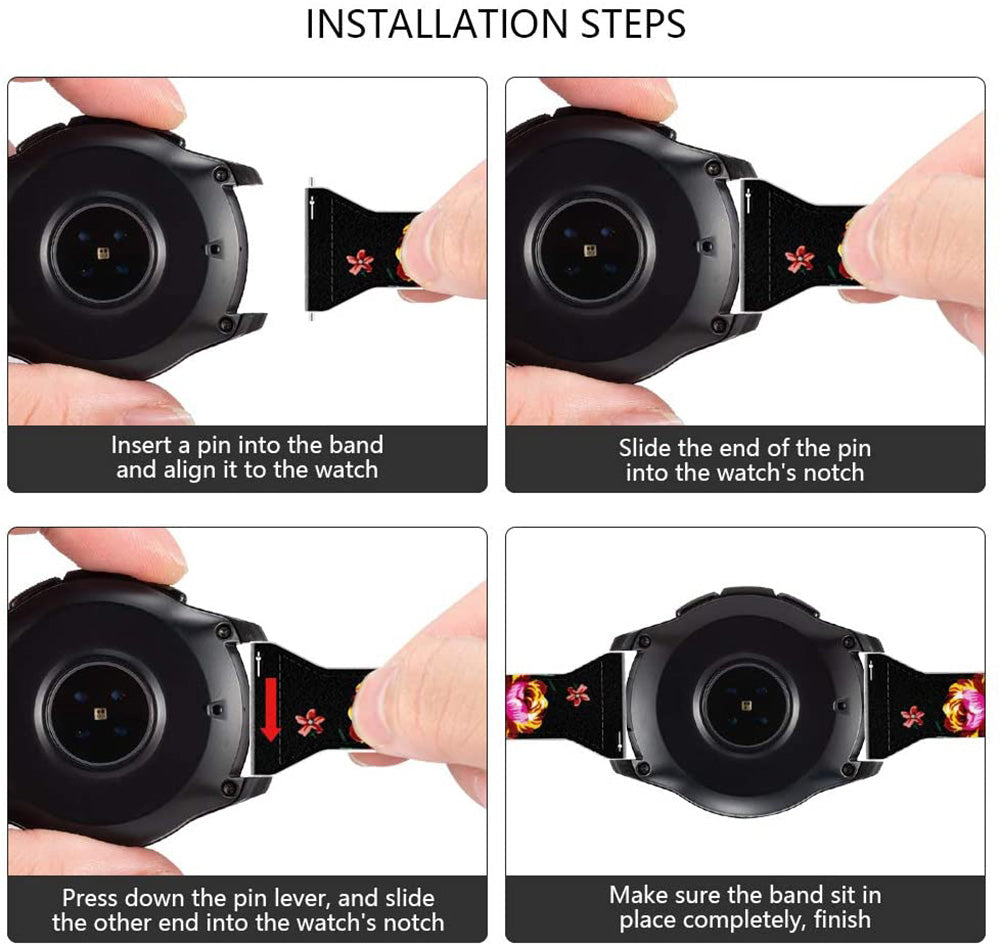 INSTALLATION STEPS

Insert a pin into the band and align it to the watch

Slide the end of the pin into the watch's notch

Press down the pin lever, and slide the other end into the watch's notch

Make sure the band sit in place completely, finish