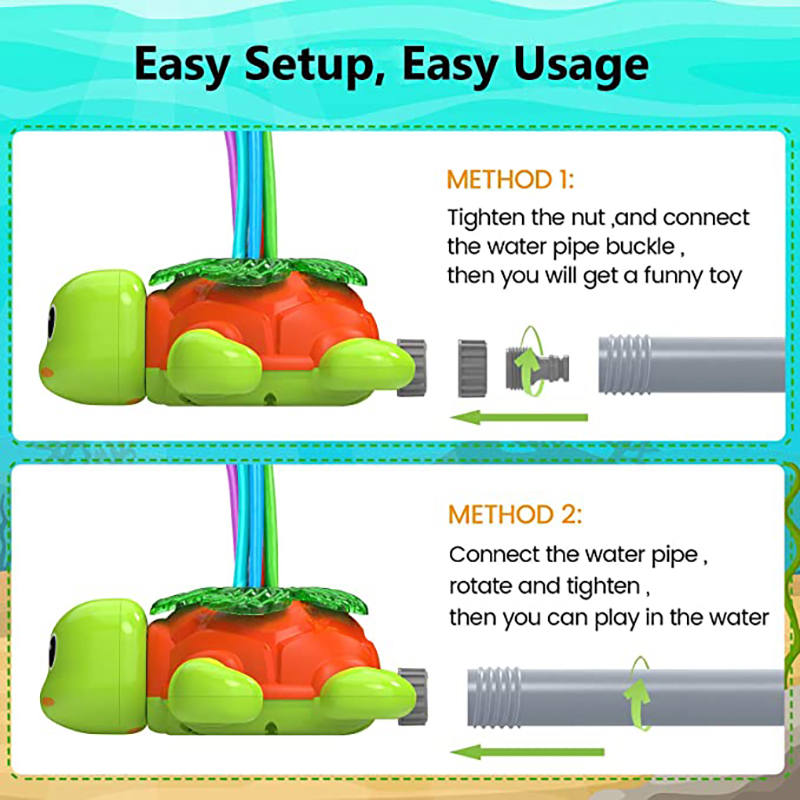 Easy Setup, Easy Usage

METHOD 1:
Tighten the nut ,and connect the water pipe buckle , then you will get a funny toy

METHOD 2:
Connect the water pipe , rotate and tighten , then you can play in the water