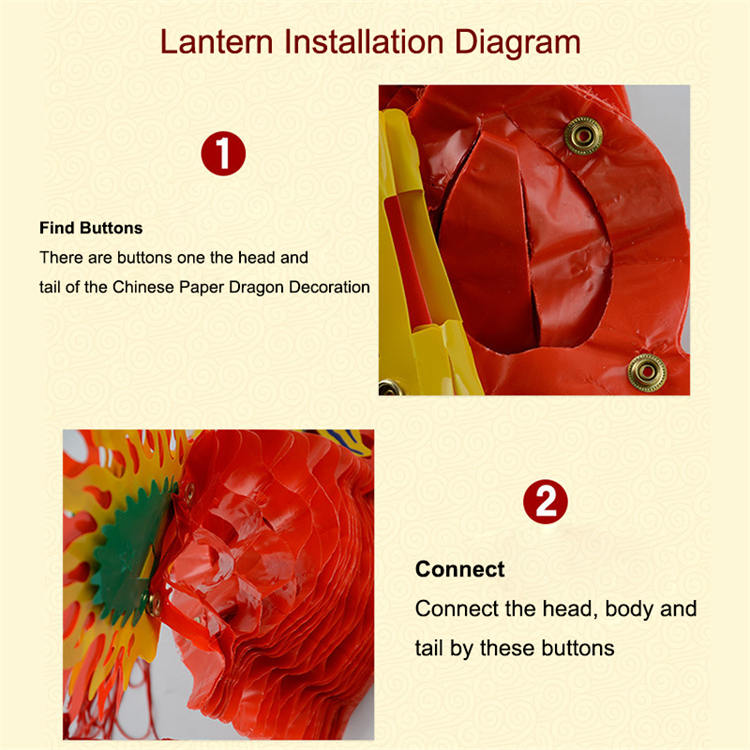 Lantern Installation Diagram

1

Find Buttons
There are buttons one the head and tail of the Chinese Paper Dragon Decoration

2

Connect
Connect the head, body and tail by these buttons