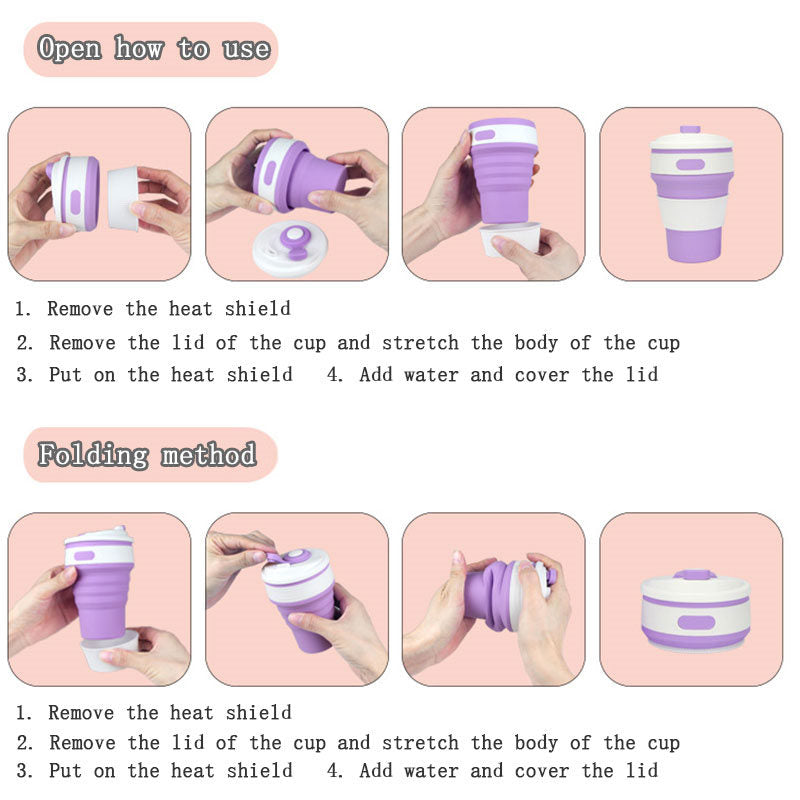 Open how to use

1. Remove the heat shield
2. Remove the lid of the cup and stretch the body of the cup
3. Put on the heat shield 4. Add water and cover the lid

Folding method

1. Remove the heat shield
2. Remove the lid of the cup and stretch the body of the cup
3. Put on the heat shield 4. Add water and cover the lid