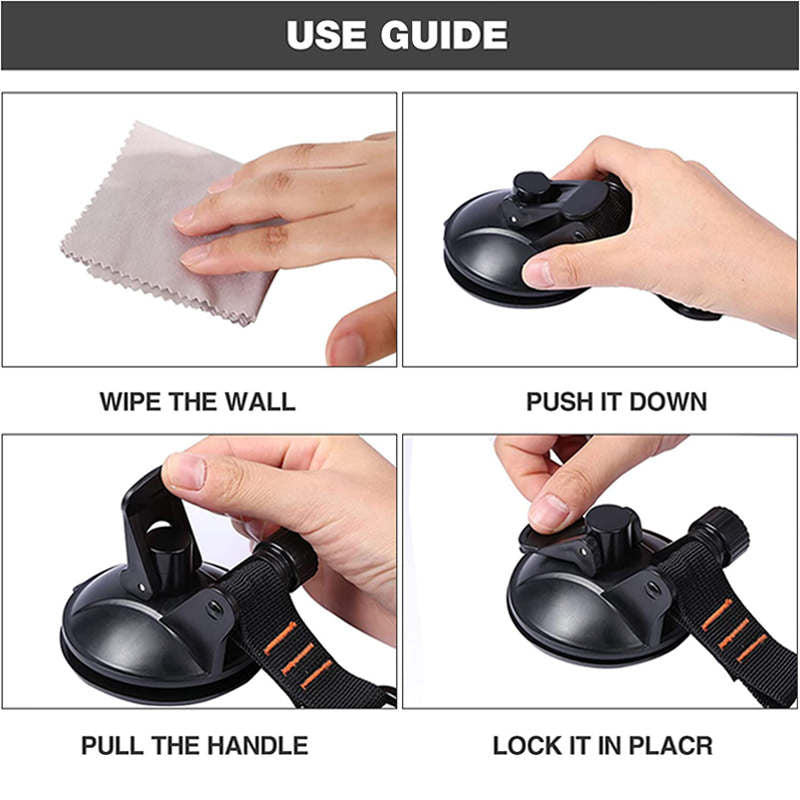 USE GUIDE

WIPE THE WALL

PUSH IT DOWN

PULL THE HANDLE

LOCK IT IN PLACR