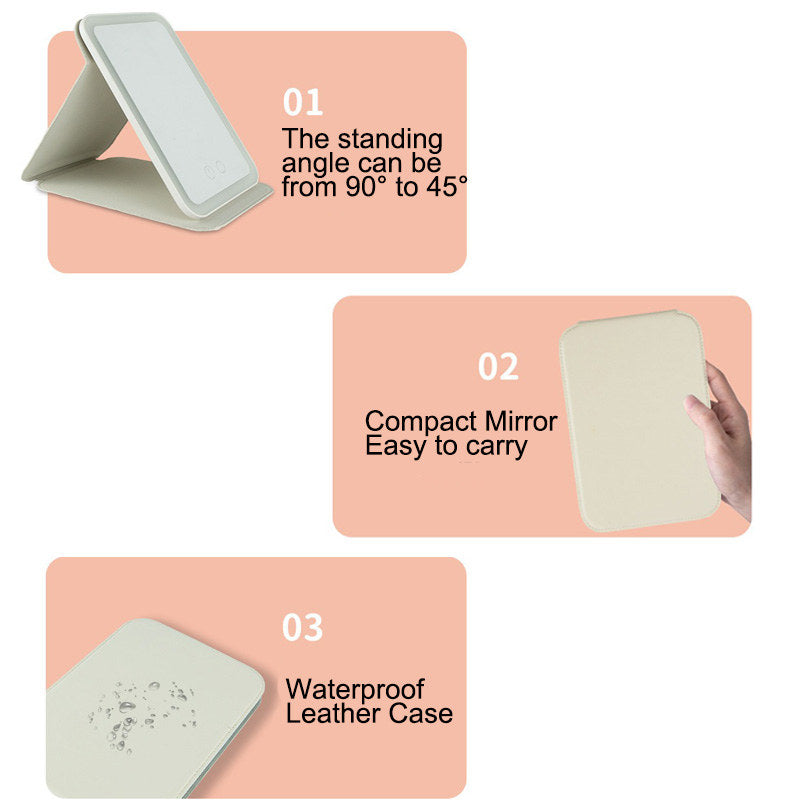 01
The standing angle can be from 90° to 45°

02
Compact Mirror
Easy to carry

03
Waterproof
Leather Case