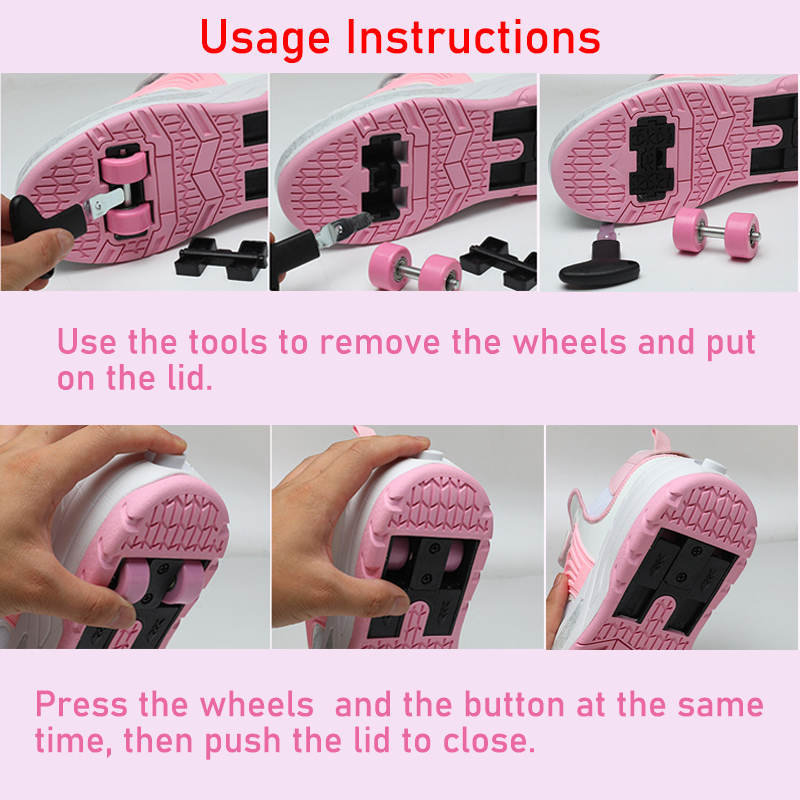 Usage Instructions

Use the tools to remove the wheels and put on the lid.

Press the wheels and the button at the same time, then push the lid to close.