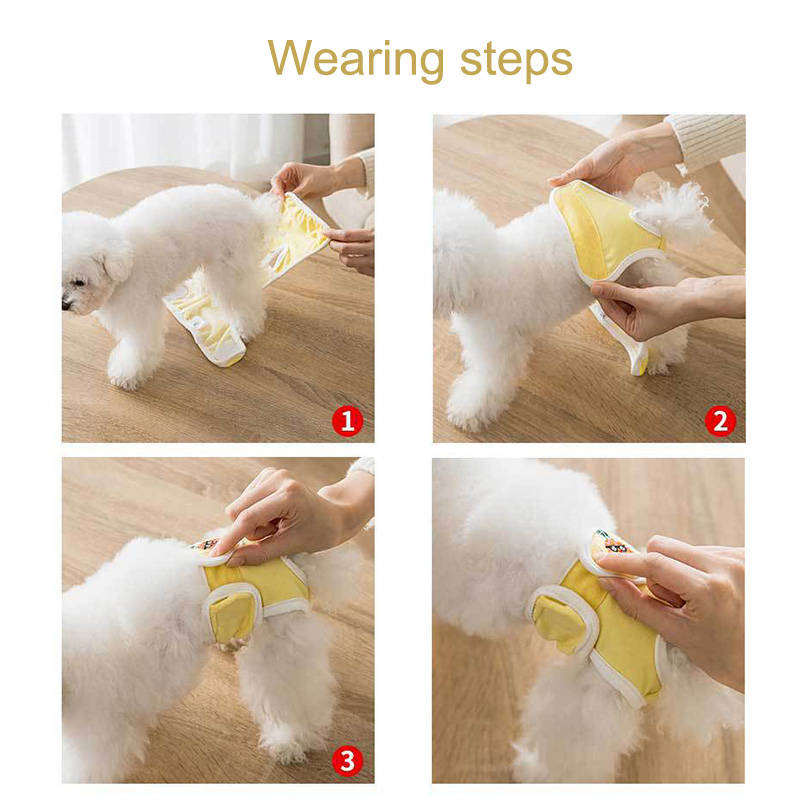 Wearing steps

1

2

3