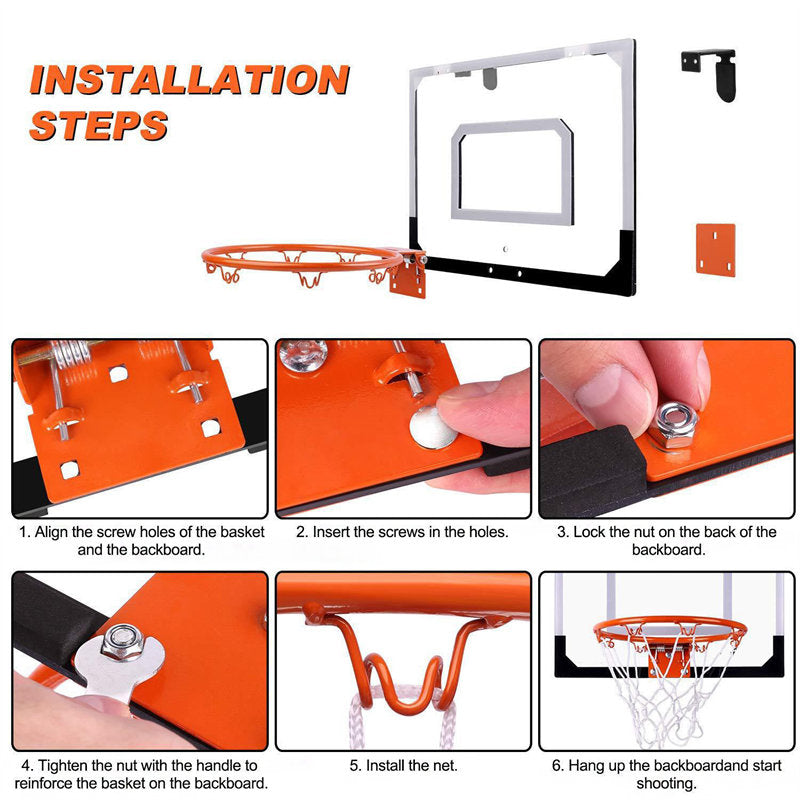 INSTALLATION STEPS

1. Align the screw holes of the basket and the backboard.

2. Insert the screws in the holes.

3. Lock the nut on the back of the backboard.

4. Tighten the nut with the handle to reinforce the basket on the backboard.

5. Install the net.

6. Hang up the backboardand start shooting.