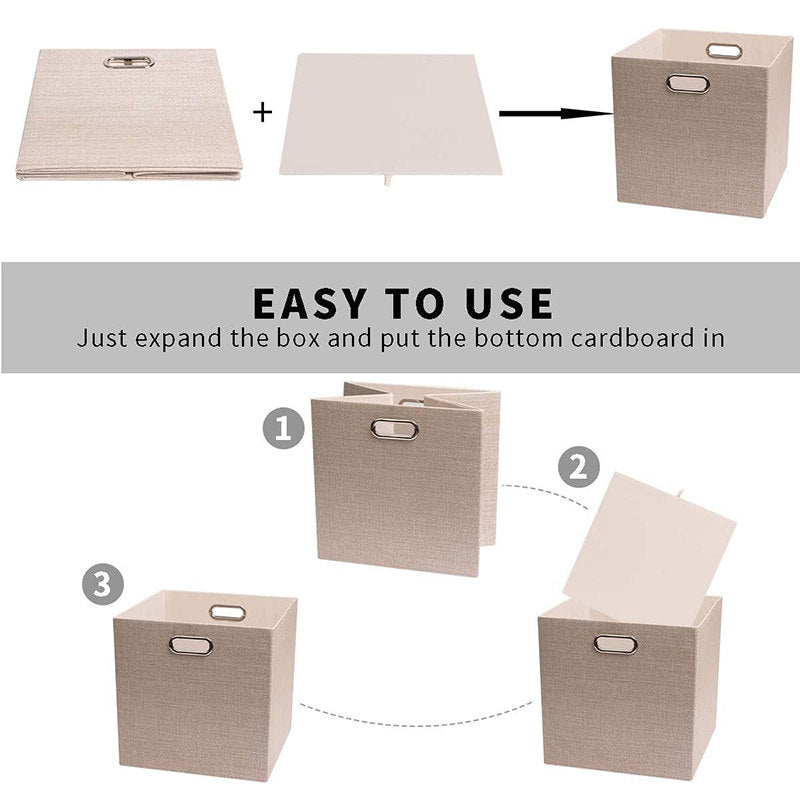 +

EASY TO USE
Just expand the box and put the bottom cardboard in

1

2

3