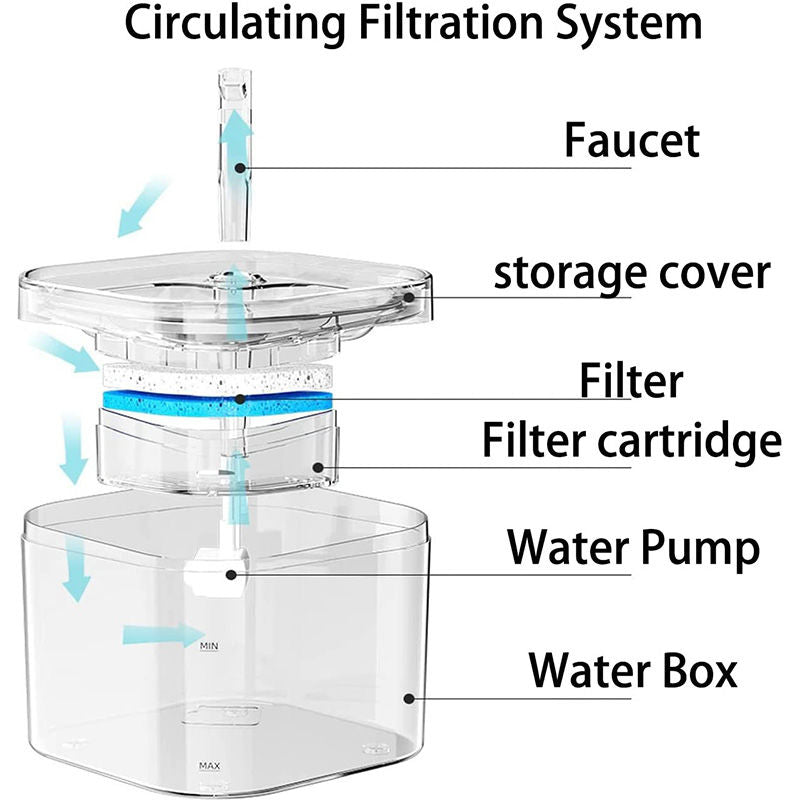 Circulating Filtration System

Faucet

storage cover

Filter

Filter cartridge

Water Pump

Water Box

MIN

MAX