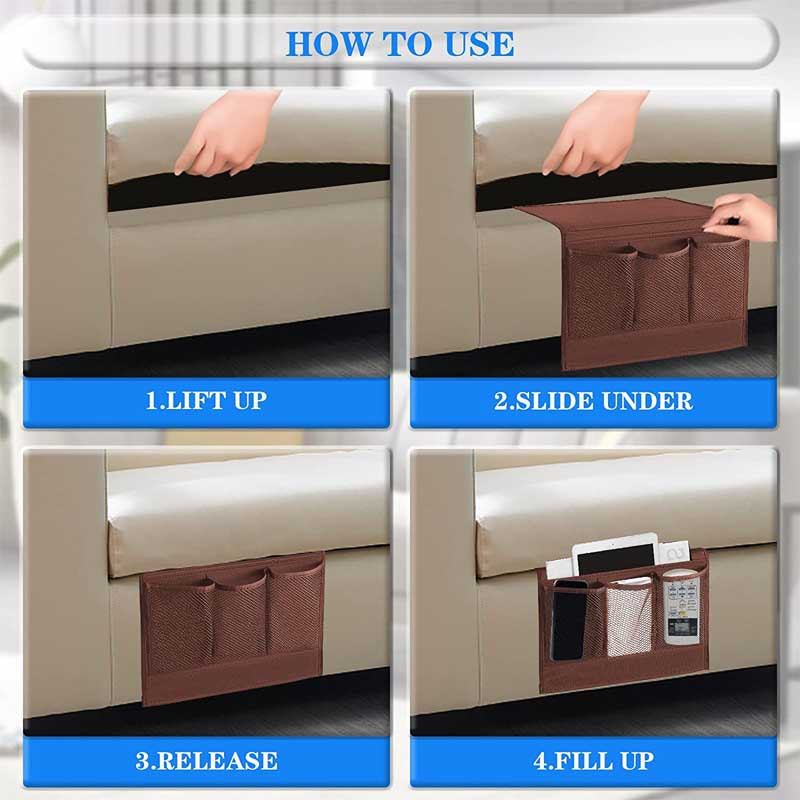 HOW TO USE

1.LIFT UP

2.SLIDE UNDER

3.RELEASE

4.FILL UP