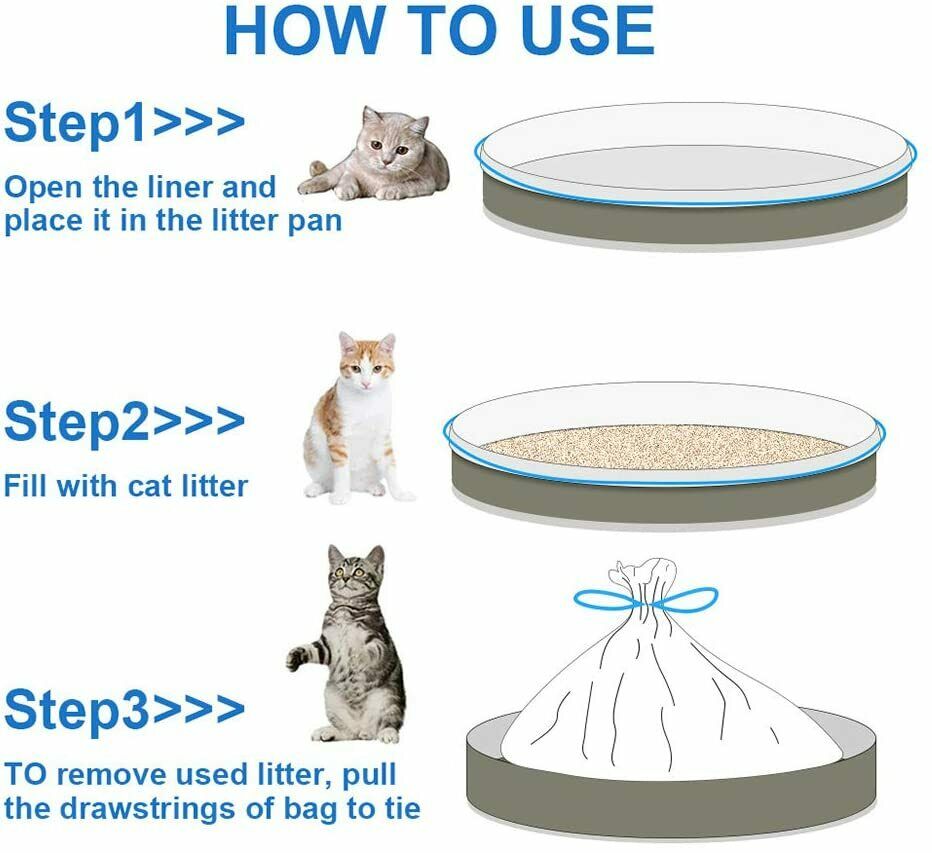 HOW TO USE

Step1>>>

Open the liner and place it in the litter pan

Step2>>>

Fill with cat litter

Step3>>>

TO remove used litter, pull the drawstrings of bag to tie