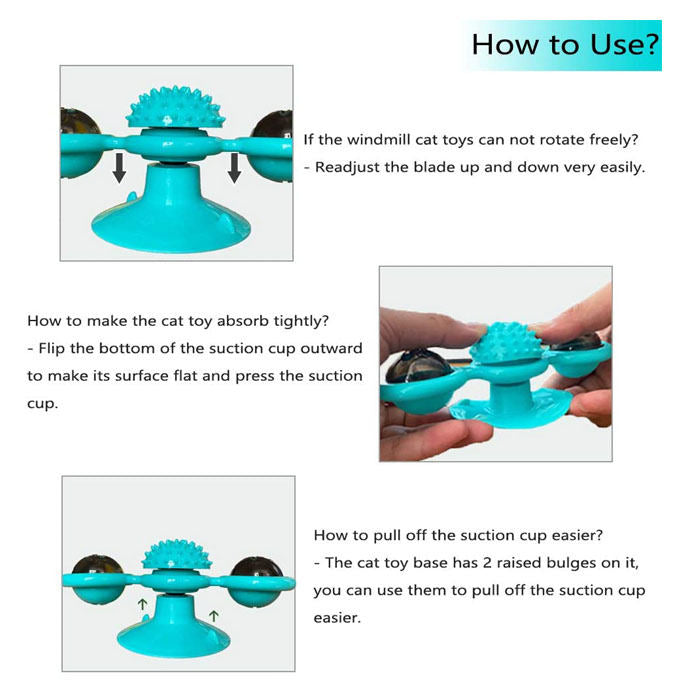 How to Use?

If the windmill cat toys can not rotate freely?
- Readjust the blade up and down very easily.

How to make the cat toy absorb tightly?
- Flip the bottom of the suction cup outward to make its surface flat and press the suction cup.

How to pull off the suction cup easier?
- The cat toy base has 2 raised bulges on it, you can use them to pull off the suction cup easier.