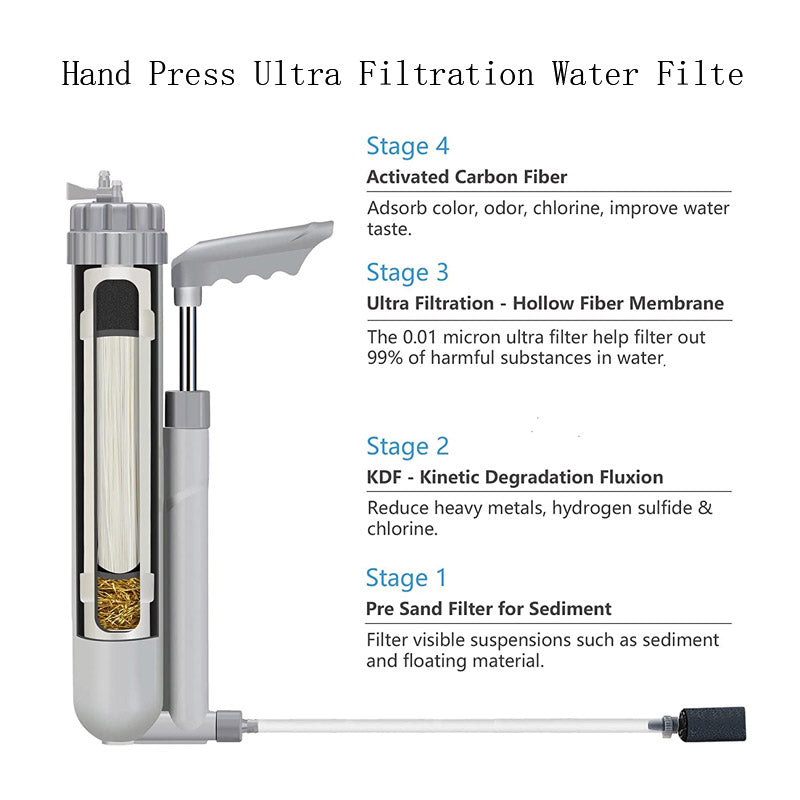 Hand Press Ultra Filtration Water Filte

Stage 4
Activated Carbon Fiber
Adsorb color, odor, chlorine, improve water taste.

Stage 3
Ultra Filtration - Hollow Fiber Membrane
The 0.01 micron ultra filter help filter out 99% of harmful substances in water.

Stage 2
KDF - Kinetic Degradation Fluxion
Reduce heavy metals, hydrogen sulfide & chlorine.

Stage 1
Pre Sand Filter for Sediment
Filter visible suspensions such as sediment and floating material.