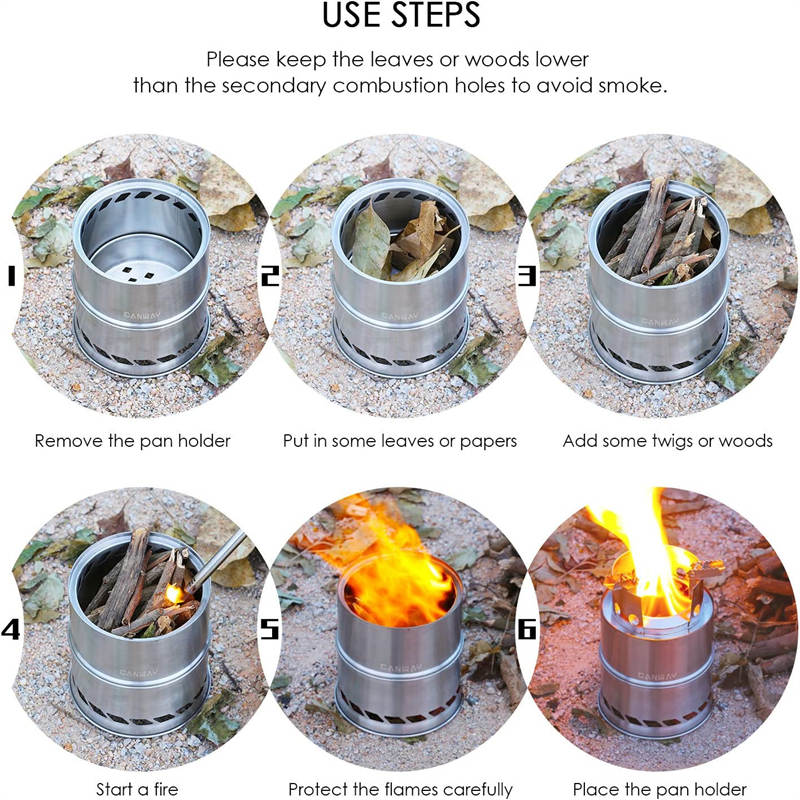 USE STEPS

Please keep the leaves or woods lower than the secondary combustion holes to avoid smoke.

1
CANWAY
Remove the pan holder

2
CANWAY
Put in some leaves or papers

3
CANWAY
Add some twigs or woods

4
CANWAY
Start a fire

5
CANWAY
Protect the flames carefully

6
CANWAY
Place the pan holder