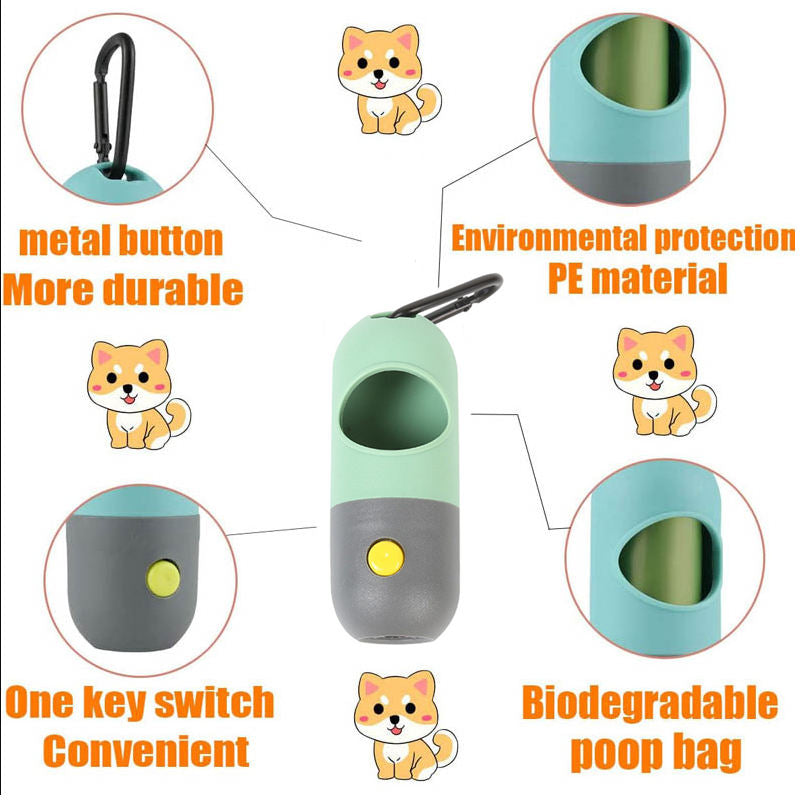 metal button
More durable

Environmental protection
PE material

One key switch
Convenient

Biodegradable
poop bag