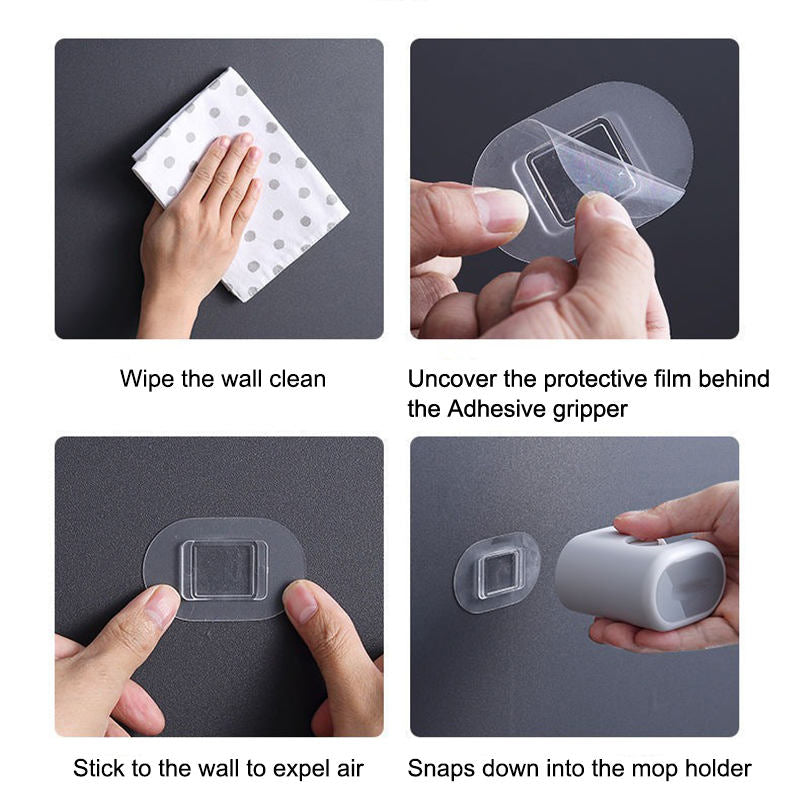 Wipe the wall clean

Uncover the protective film behind the Adhesive gripper

Stick to the wall to expel air

Snaps down into the mop holder