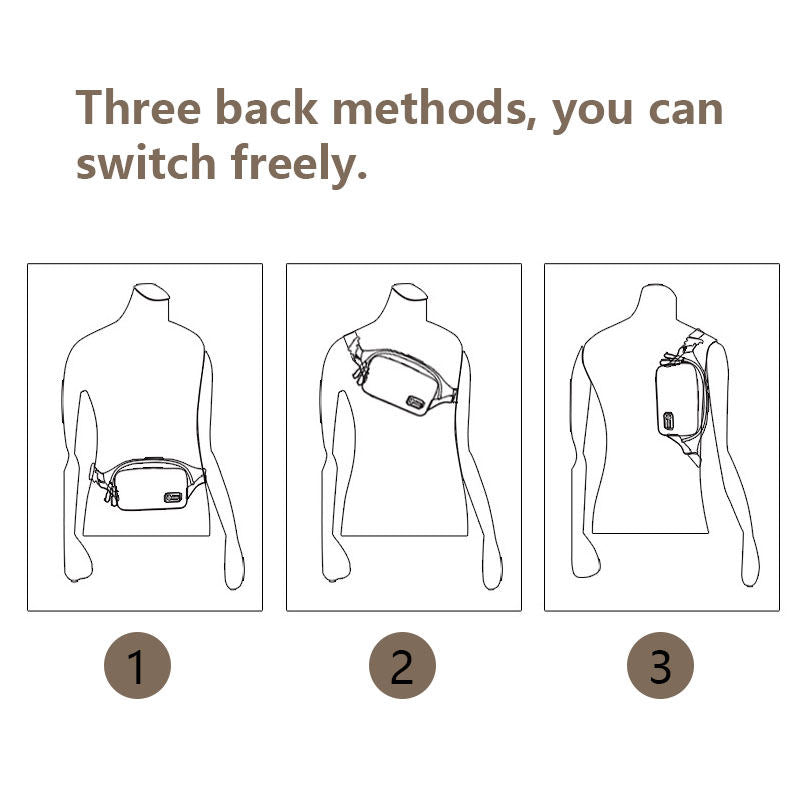 Three back methods, you can switch freely.

1

2

3