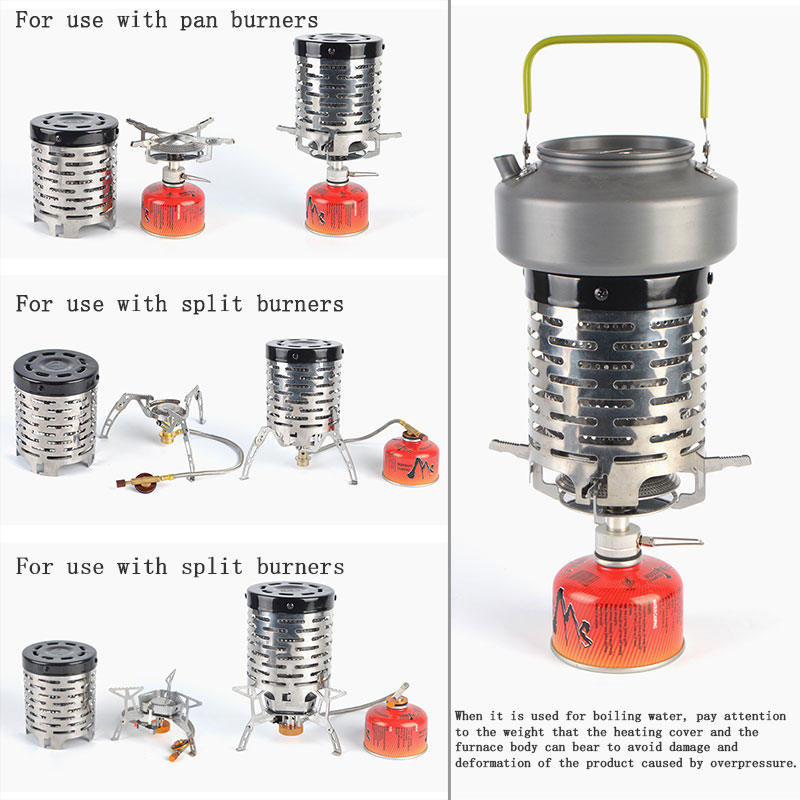 For use with pan burners

For use with split burners

For use with split burners

When it is used for boiling water, pay attention to the weight that the heating cover and the furnace body can bear to avoid damage and deformation of the product caused by overpressure.