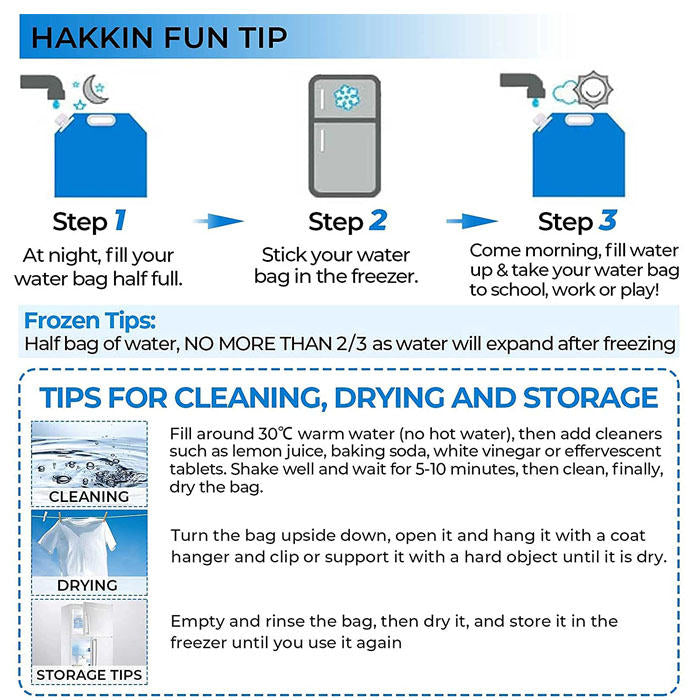 HAKKIN FUN TIP

Step 1
At night, fill your water bag half full.

Step 2
Stick your water bag in the freezer.

Step 3
Come morning, fill water up & take your water bag to school, work or play!

Frozen Tips:
Half bag of water, NO MORE THAN 2/3 as water will expand after freezing

TIPS FOR CLEANING, DRYING AND STORAGE

CLEANING
Fill around 30℃ warm water (no hot water), then add cleaners such as lemon juice, baking soda, white vinegar or effervescent tablets. Shake well and wait for 5-10 minutes, then clean, finally, dry the bag.

DRYING
Turn the bag upside down, open it and hang it with a coat hanger and clip or support it with a hard object until it is dry.

STORAGE TIPS
Empty and rinse the bag, then dry it, and store it in the freezer until you use it again