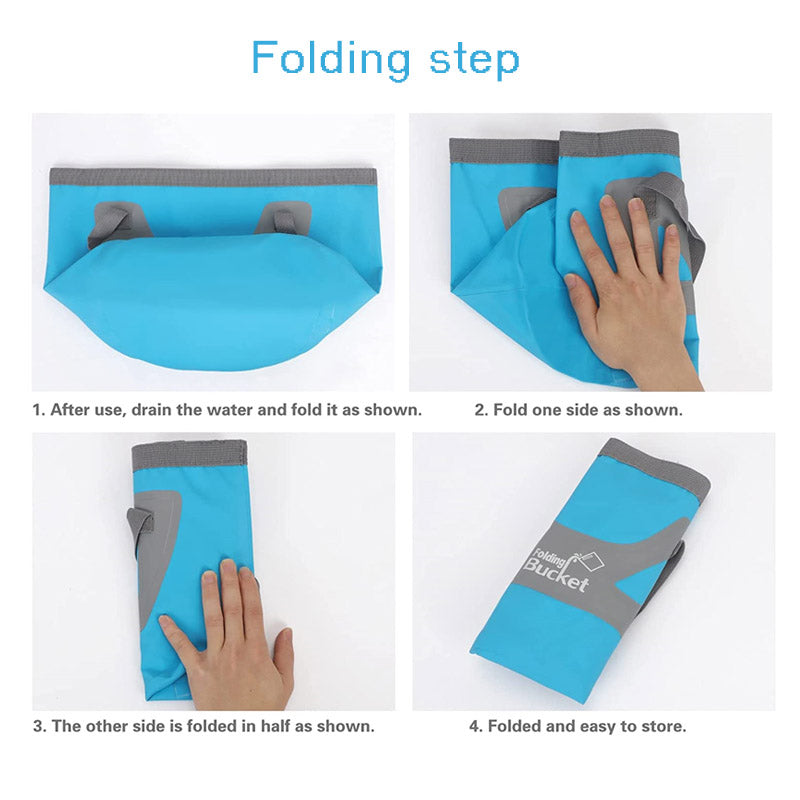 Folding step

1. After use, drain the water and fold it as shown.

2. Fold one side as shown.

3. The other side is folded in half as shown.

Folding Bucket

4. Folded and easy to store.