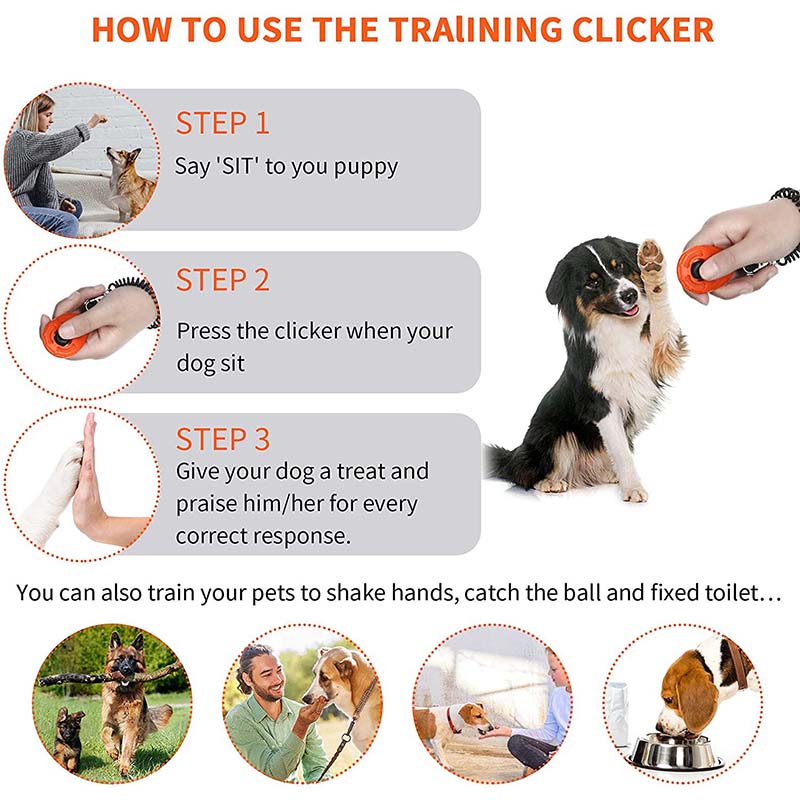 HOW TO USE THE TRAlINING CLICKER

STEP 1
Say 'SIT' to you puppy

STEP 2
Press the clicker when your dog sit

STEP 3
Give your dog a treat and praise him/her for every correct response.

You can also train your pets to shake hands, catch the ball and fixed toilet…