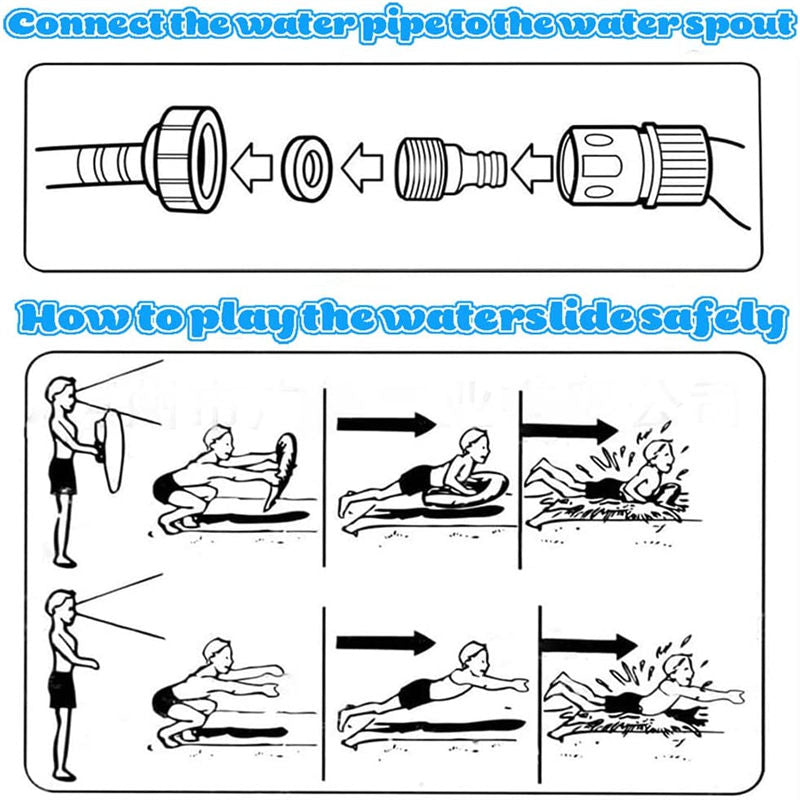 Connect the water pipe to the water spout

How to play the waterslide safely