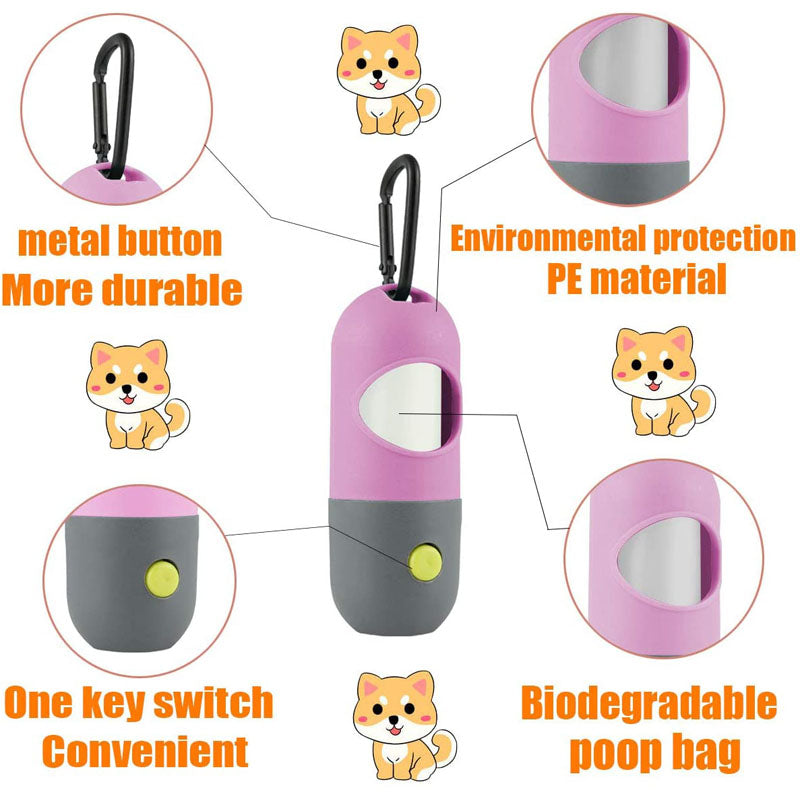 metal button
More durable

Environmental protection
PE material

One key switch
Convenient

Biodegradable
poop bag