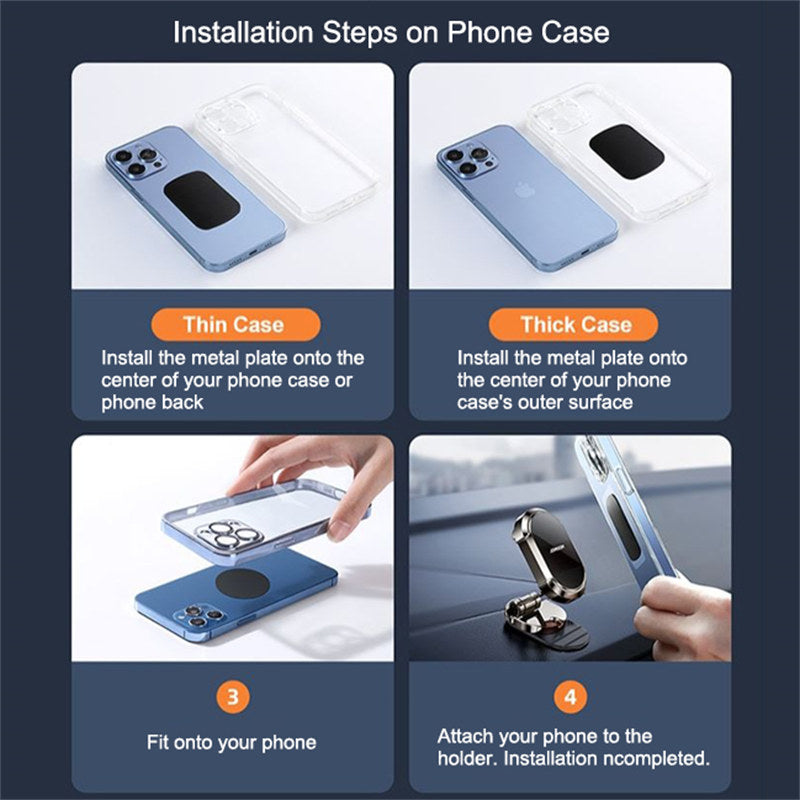 Installation Steps on Phone Case

Thin Case

Install the metal plate onto the center of your phone case or phone back

Thick Case

Install the metal plate onto the center of your phone case's outer surface

3

Fit onto your phone

4

Attach your phone to the holder. Installation ncompleted.