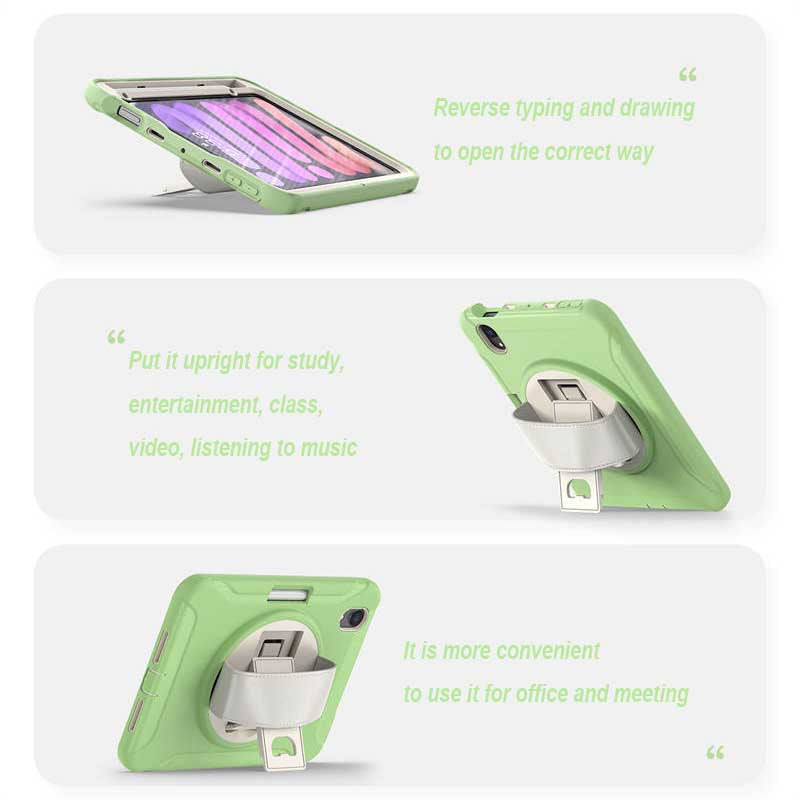 “
Reverse typing and drawing
to open the correct way

“
Put it upright for study,
entertainment, class,
video, listening to music

It is more convenient
to use it for office and meeting
“