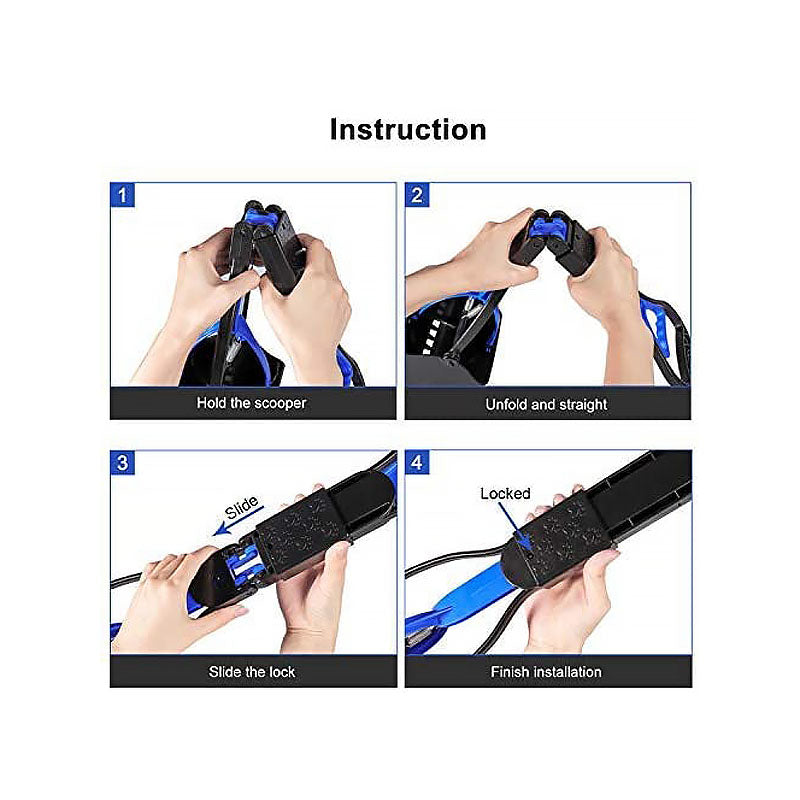 Instruction

1

Hold the scooper

2

Unfold and straight

3

Slide

Slide the lock

4

Locked

Finish installation