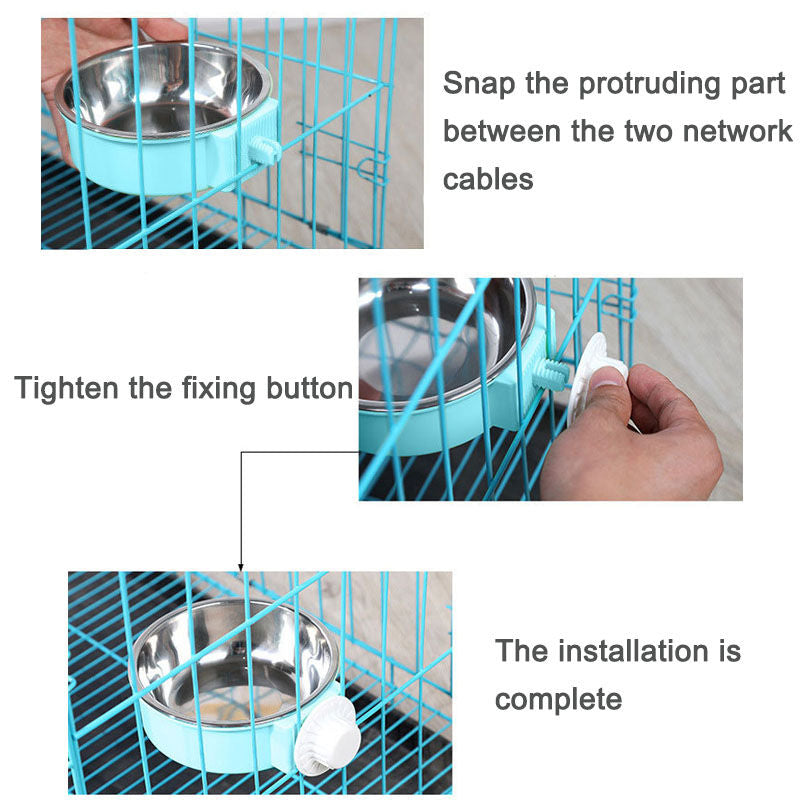 Snap the protruding part between the two network cables

Tighten the fixing button

The installation is complete