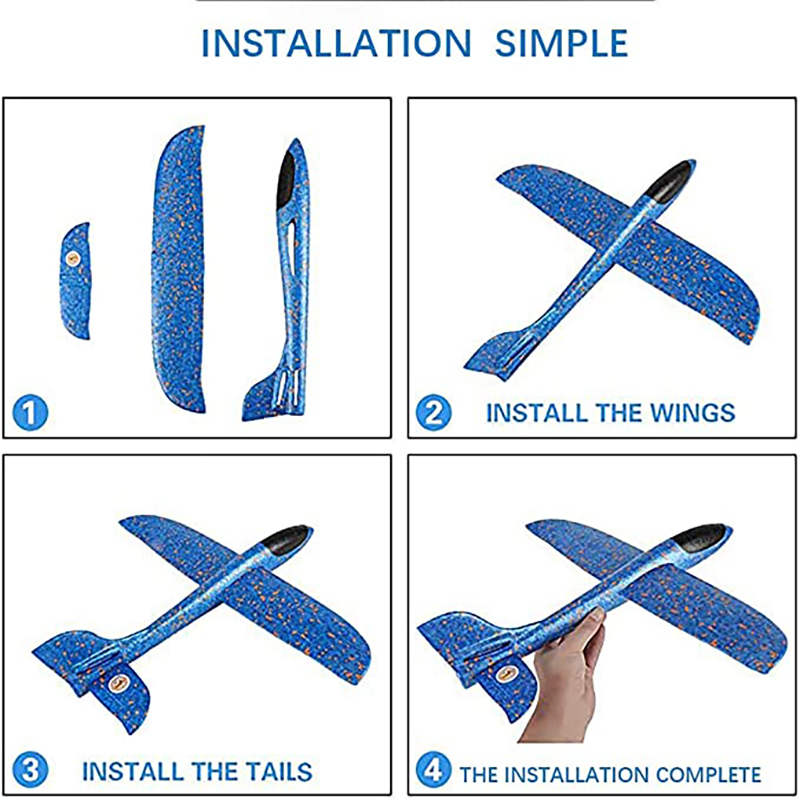 INSTALLATION SIMPLE

1

2 INSTALL THE WINGS

3 INSTALL THE TAILS

4 THE INSTALLATION COMPLETE