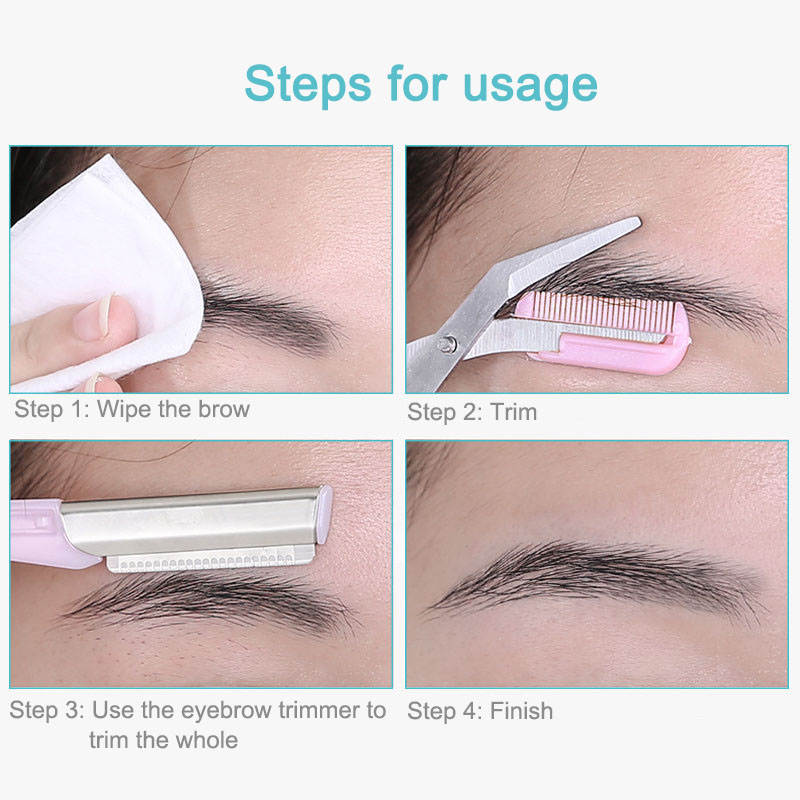 Steps for usage

Step 1: Wipe the brow

Step 2: Trim

Step 3: Use the eyebrow trimmer to trim the whole

Step 4: Finish