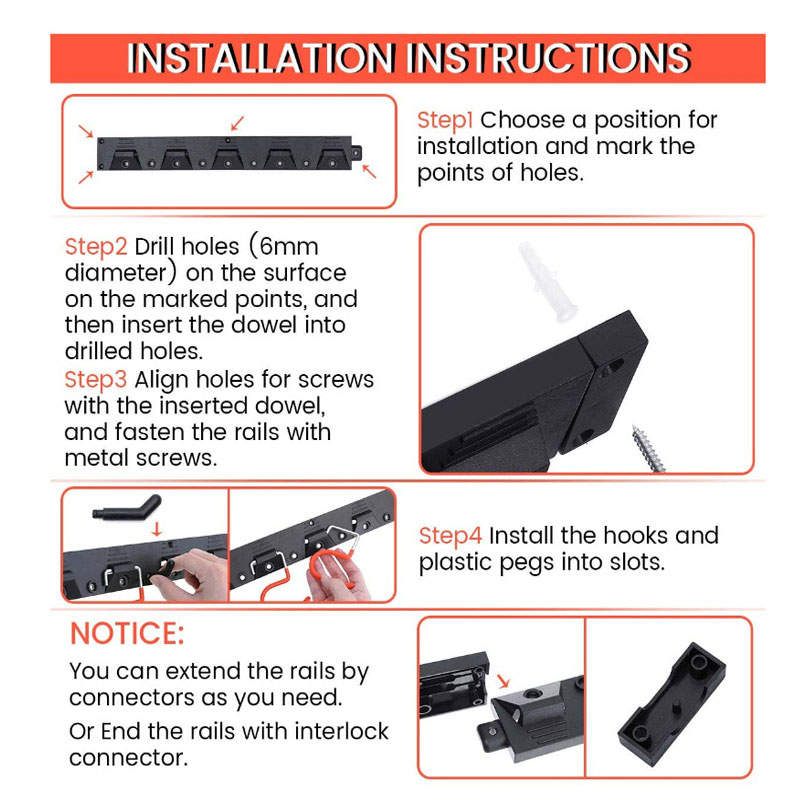 INSTALLATION INSTRUCTIONS

Step1 Choose a position for installation and mark the points of holes.

Step2 Drill holes (6mm diameter) on the surface on the marked points, and then insert the dowel into drilled holes.

Step3 Align holes for screws with the inserted dowel, and fasten the rails with metal screws.

Step4 Install the hooks and plastic pegs into slots.

NOTICE:

You can extend the rails by connectors as you need.

Or End the rails with interlock connector.