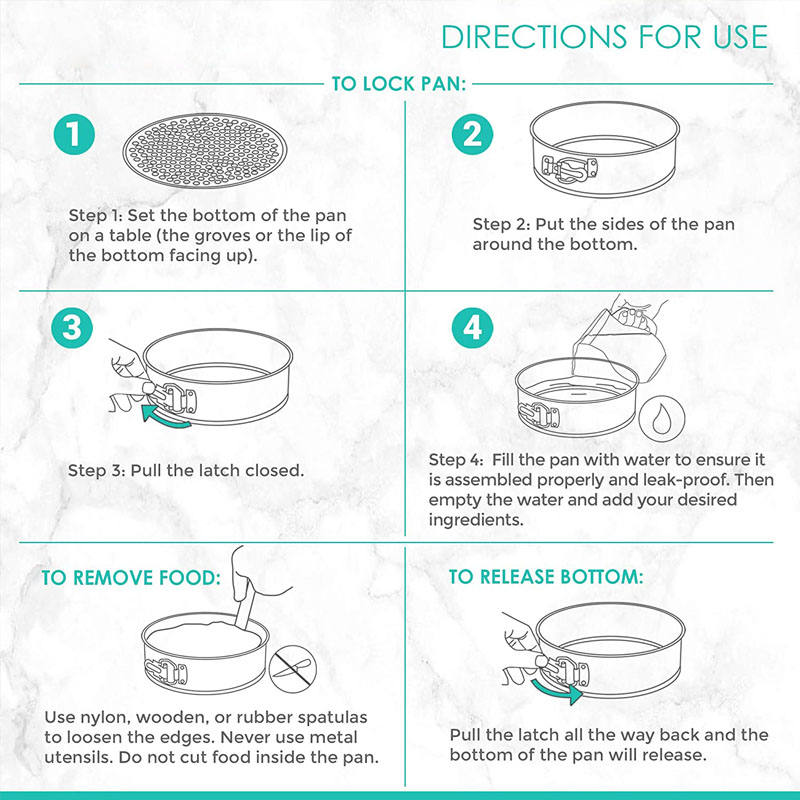 DIRECTIONS FOR USE

TO LOCK PAN:

1

Step 1: Set the bottom of the pan on a table (the groves or the lip of the bottom facing up).

2

Step 2: Put the sides of the pan around the bottom.

3

Step 3: Pull the latch closed.

4

Step 4: Fill the pan with water to ensure it is assembled properly and leak-proof. Then empty the water and add your desired ingredients.

TO REMOVE FOOD:

Use nylon, wooden, or rubber spatulas to loosen the edges. Never use metal utensils. Do not cut food inside the pan.

TO RELEASE BOTTOM:

Pull the latch all the way back and the bottom of the pan will release.