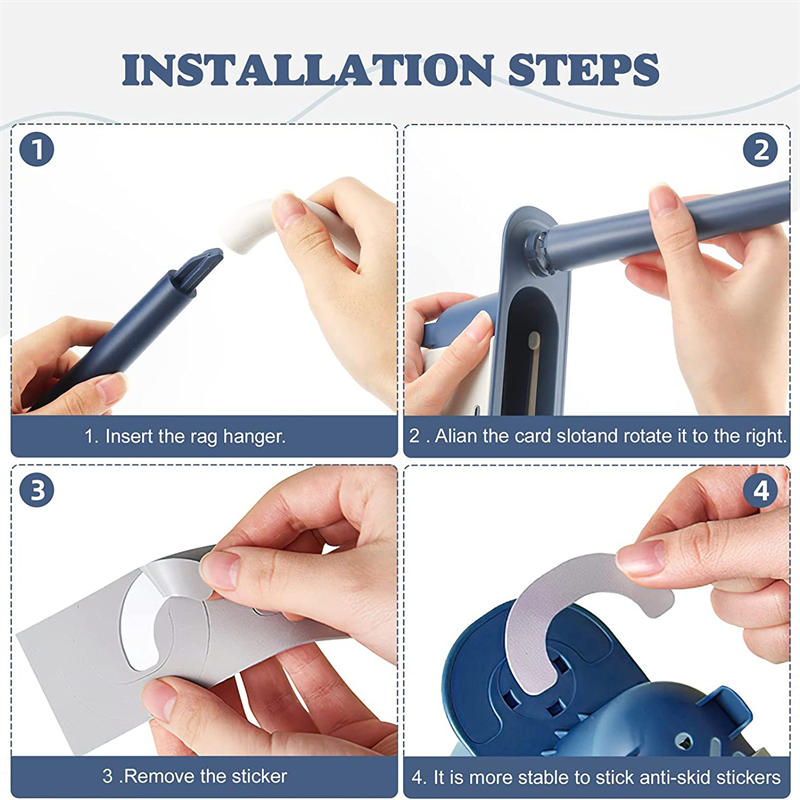 INSTALLATION STEPS

1

1. Insert the rag hanger.

2

2 . Alian the card slotand rotate it to the right.

3

3 .Remove the sticker

4

4. It is more stable to stick anti-skid stickers