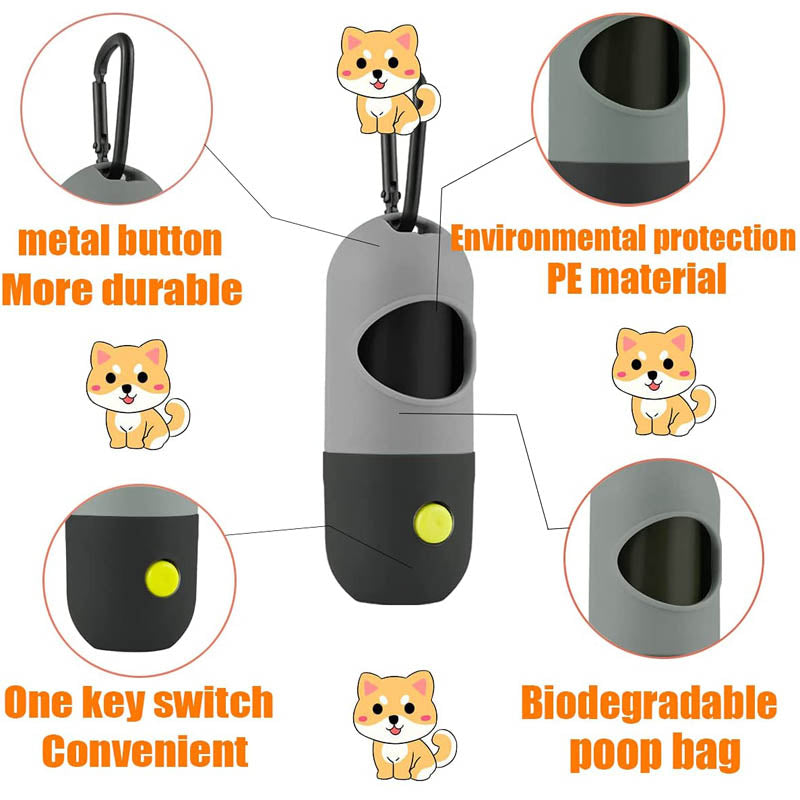 metal button
More durable

Environmental protection
PE material

One key switch
Convenient

Biodegradable
poop bag