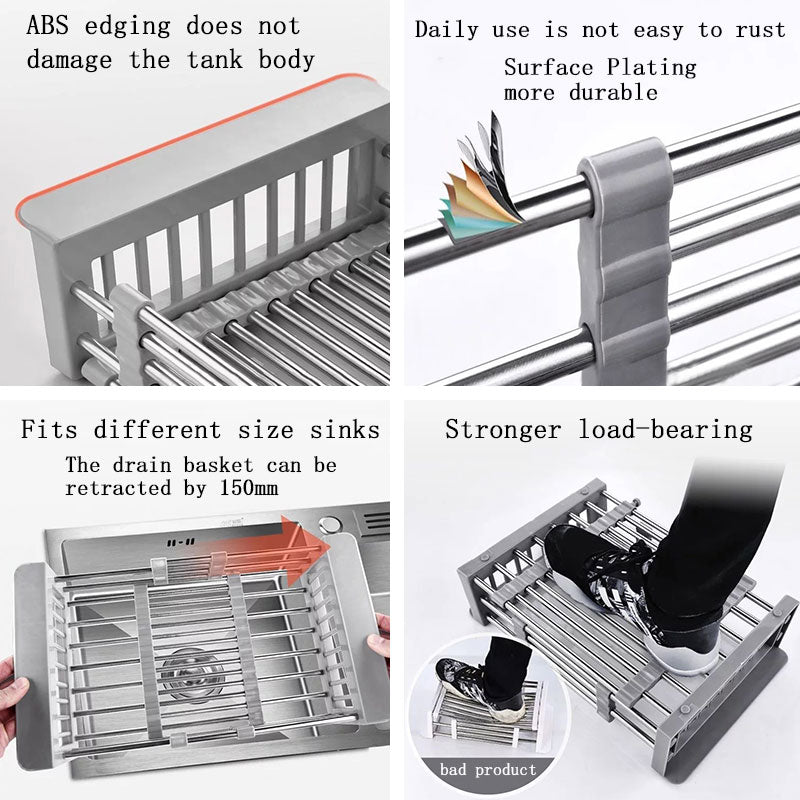 ABS edging does not damage the tank body

Daily use is not easy to rust

Surface Plating more durable

Fits different size sinks

The drain basket can be retracted by 150mm

Stronger load-bearing

bad product