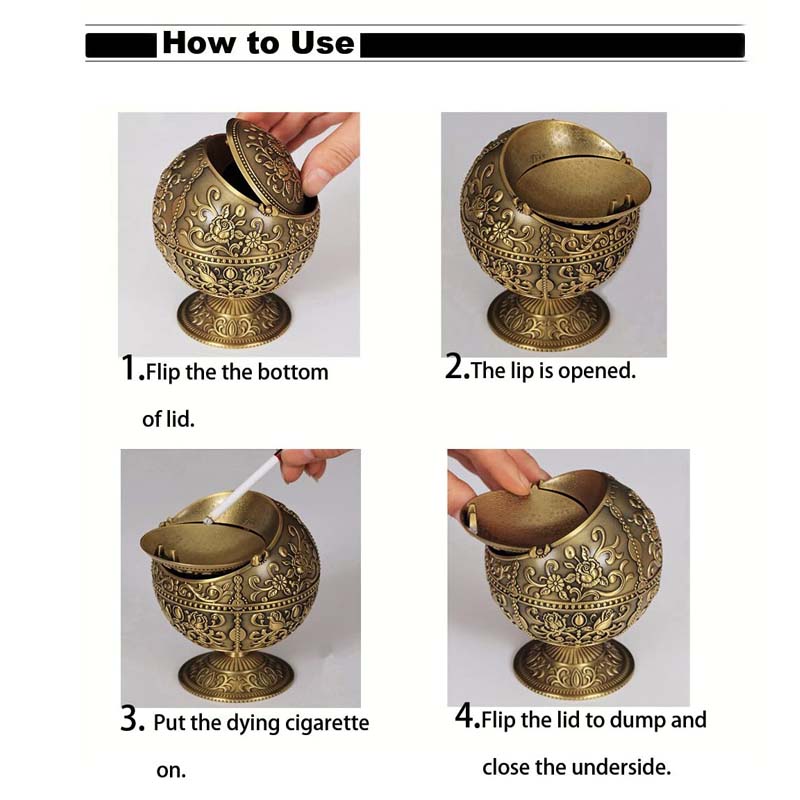 How to Use

1.Flip the the bottom of lid.

2.The lip is opened.

3. Put the dying cigarette on.

4.Flip the lid to dump and close the underside.