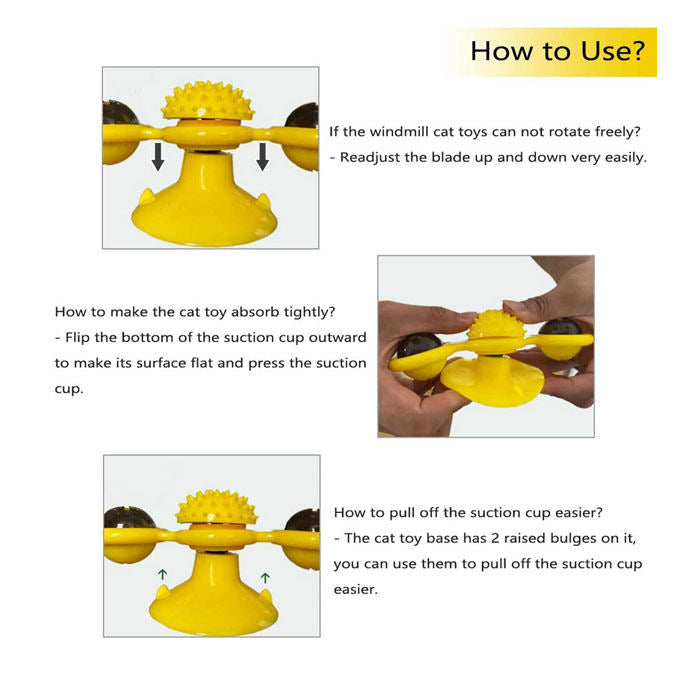 How to Use?

If the windmill cat toys can not rotate freely?
- Readjust the blade up and down very easily.

How to make the cat toy absorb tightly?
- Flip the bottom of the suction cup outward to make its surface flat and press the suction cup.

How to pull off the suction cup easier?
- The cat toy base has 2 raised bulges on it, you can use them to pull off the suction cup easier.