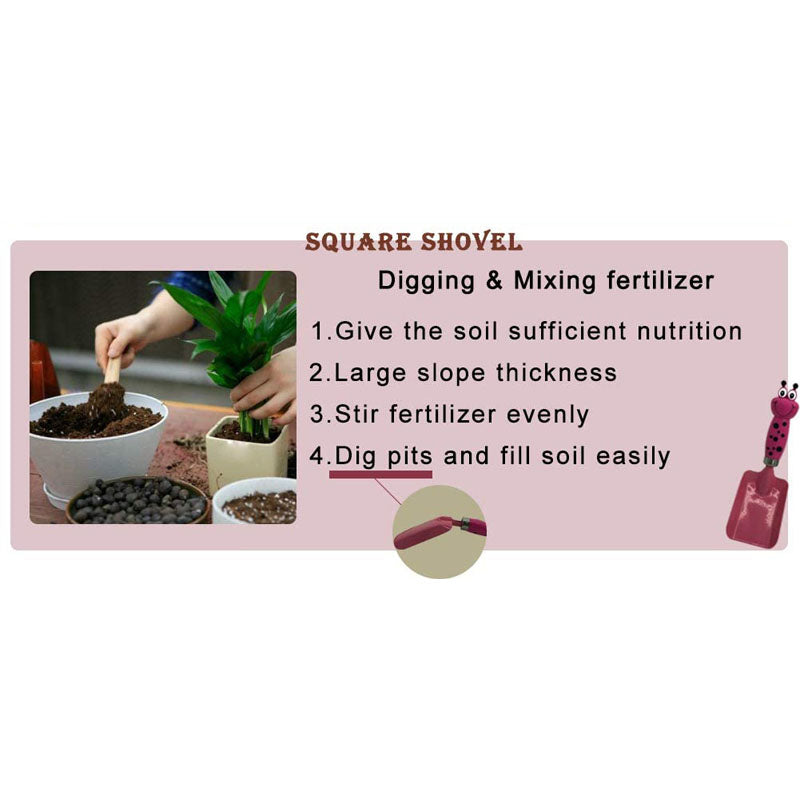 SQUARE SHOVEL

Digging & Mixing fertilizer

1.Give the soil sufficient nutrition
2.Large slope thickness
3.Stir fertilizer evenly
4.Dig pits and fill soil easily