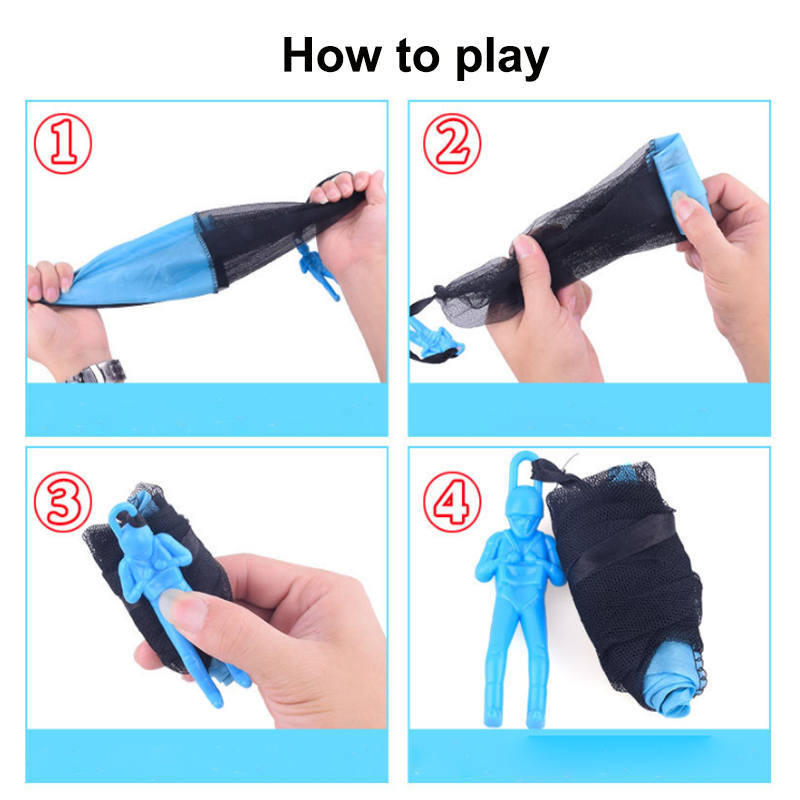 How to play

①

②

③

④