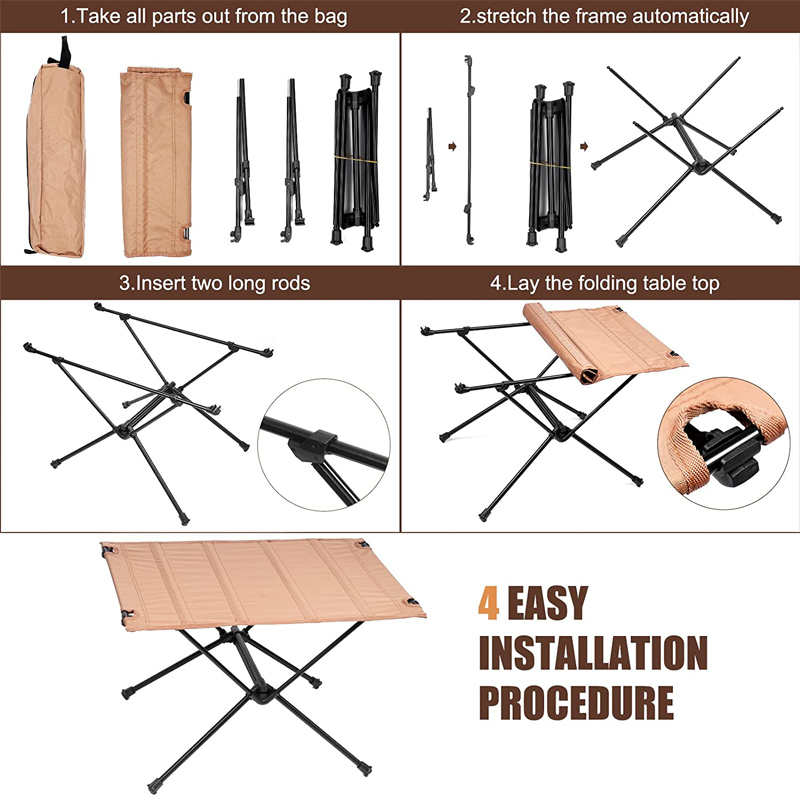 1.Take all parts out from the bag

2.stretch the frame automatically

3.Insert two long rods

4.Lay the folding table top

4 EASY INSTALLATION PROCEDURE