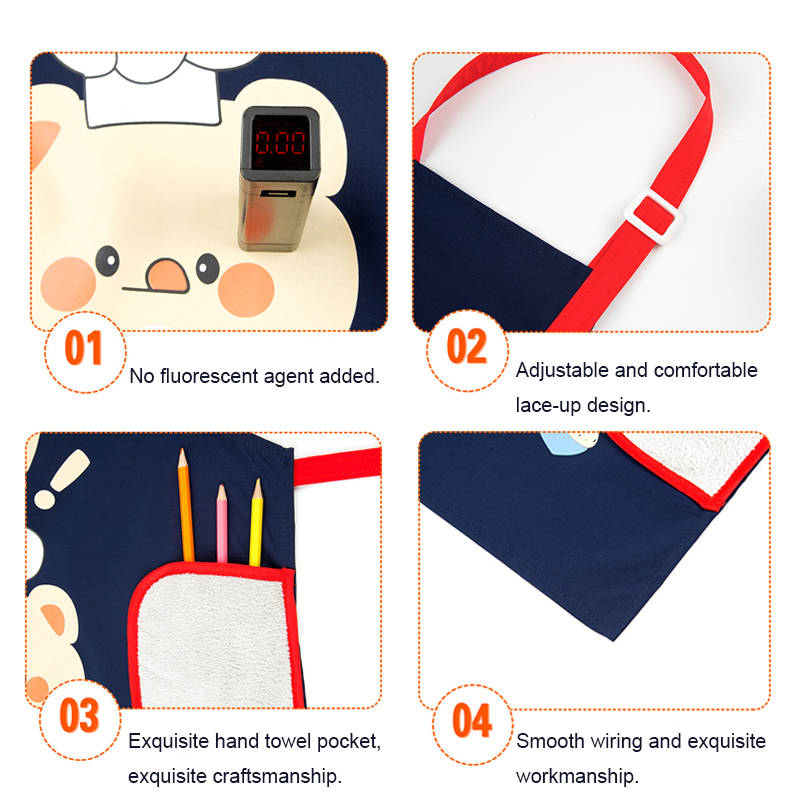 0.00

01

No fluorescent agent added.

02

Adjustable and comfortable lace-up design.

03

Exquisite hand towel pocket, exquisite craftsmanship.

04

Smooth wiring and exquisite workmanship.