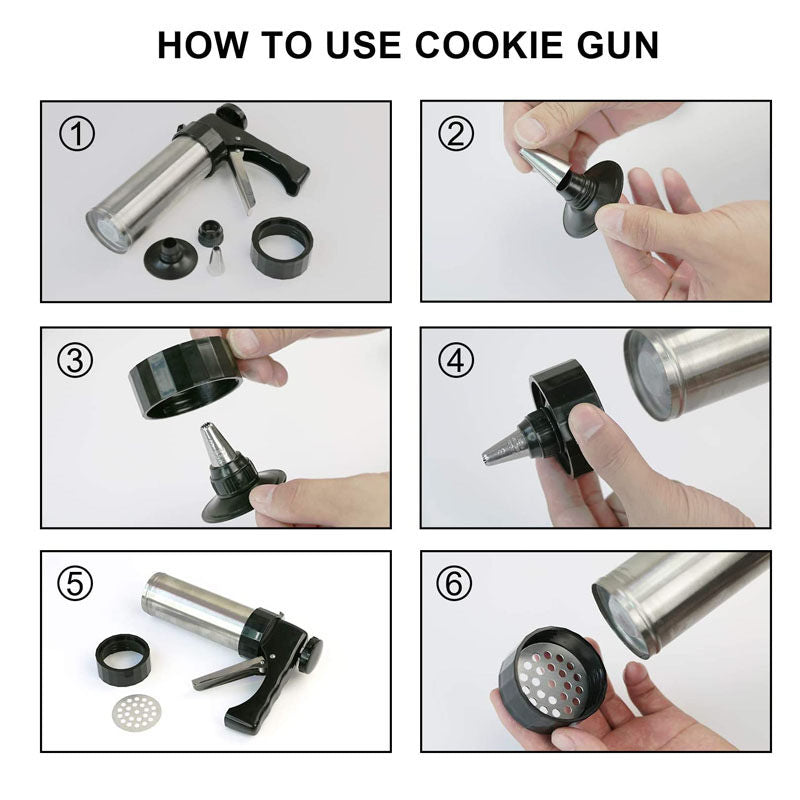 HOW TO USE COOKIE GUN

①

②

③

④

⑤

⑥